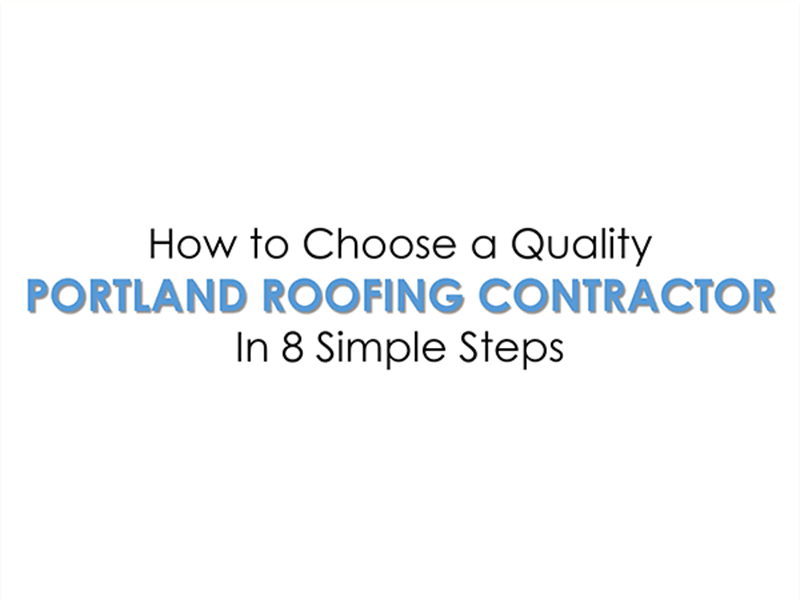 How to Choose a Quality
PORTLAND ROOFING CONTRACTOR
In 8 Simple Steps