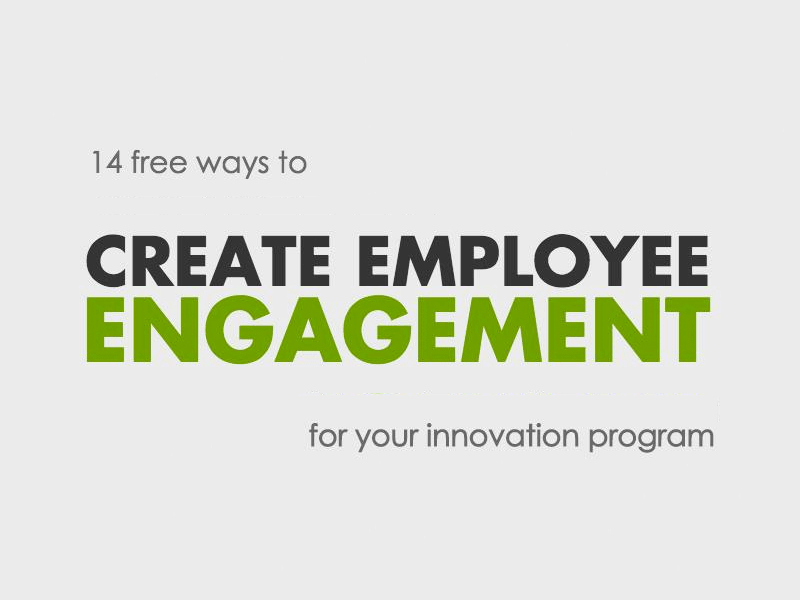 14 free ways to

CREATE EMPLOYEE
ENGAGEMENT

for your innovation program