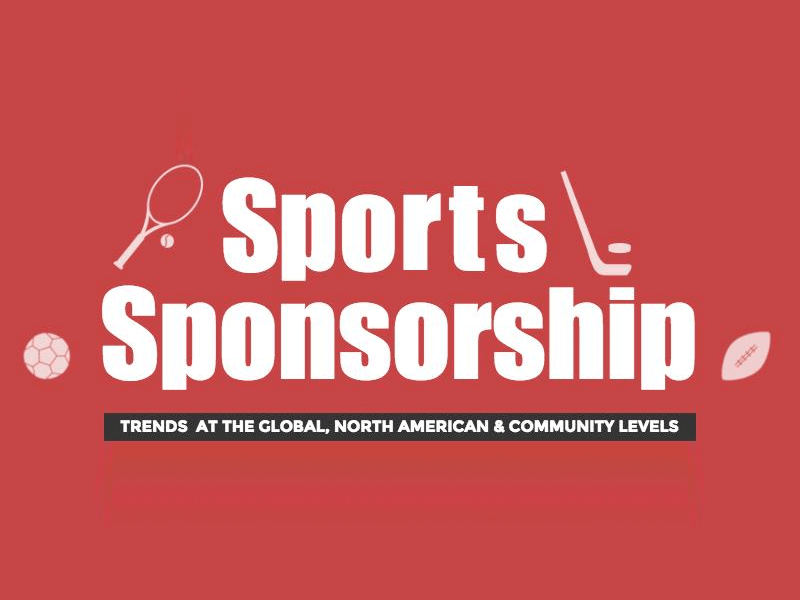 Sports Sponsorship

TRENDS AT THE GLOBAL, NORTH AMERICAN & COMMUNITY LEVELS