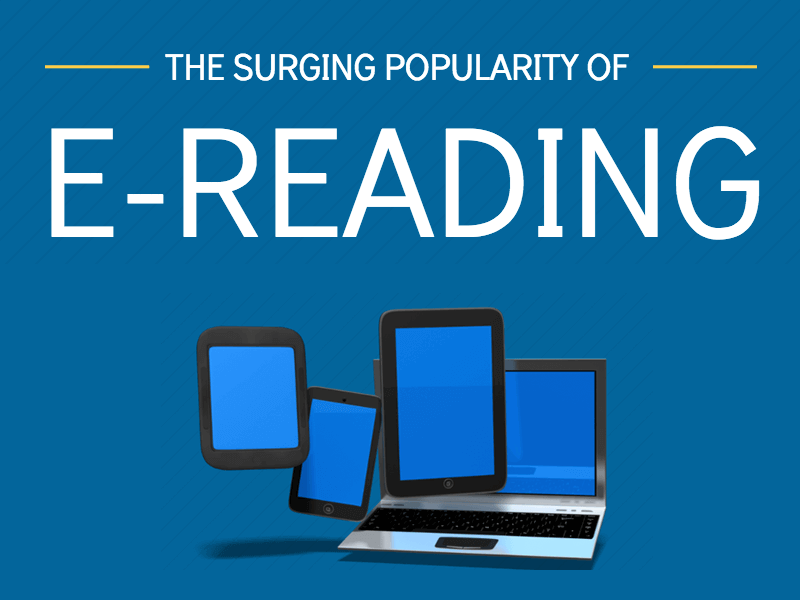 THE SURGING POPULARITY OF

E-READING