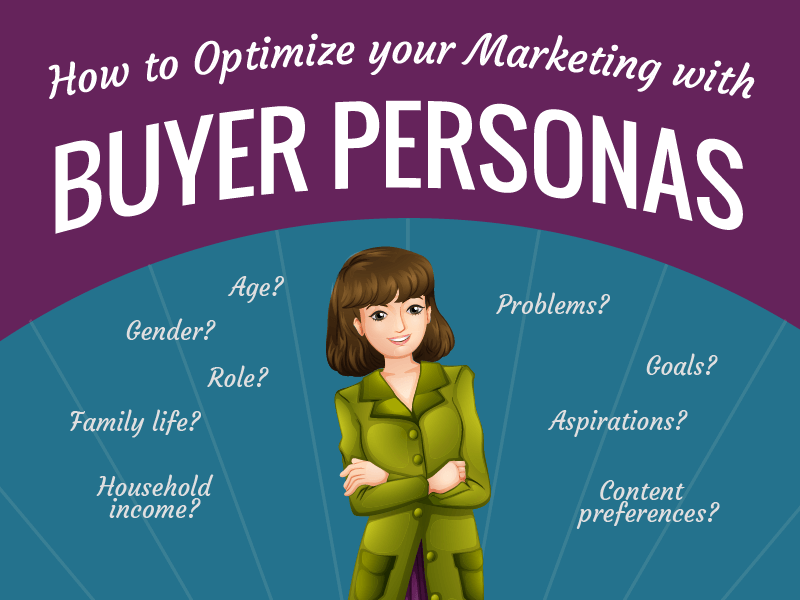 How to Optimize your Marketing with
BUYER PERSONAS

Age?

Gender?

Role?

Family life?

Household income?

Problems?

Goals?

Aspirations?

Content preferences?