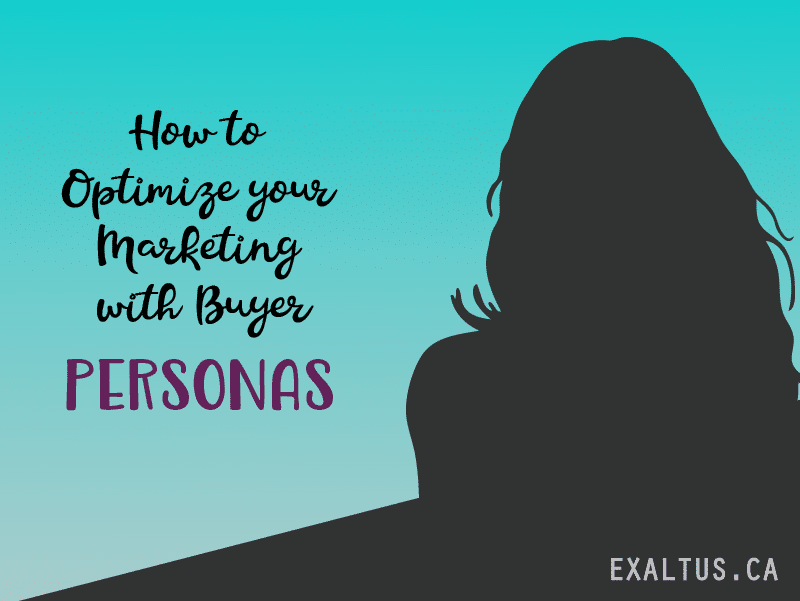 How to Optimize your Marketing with Buyer
PERSONAS

EXALTUS.CA